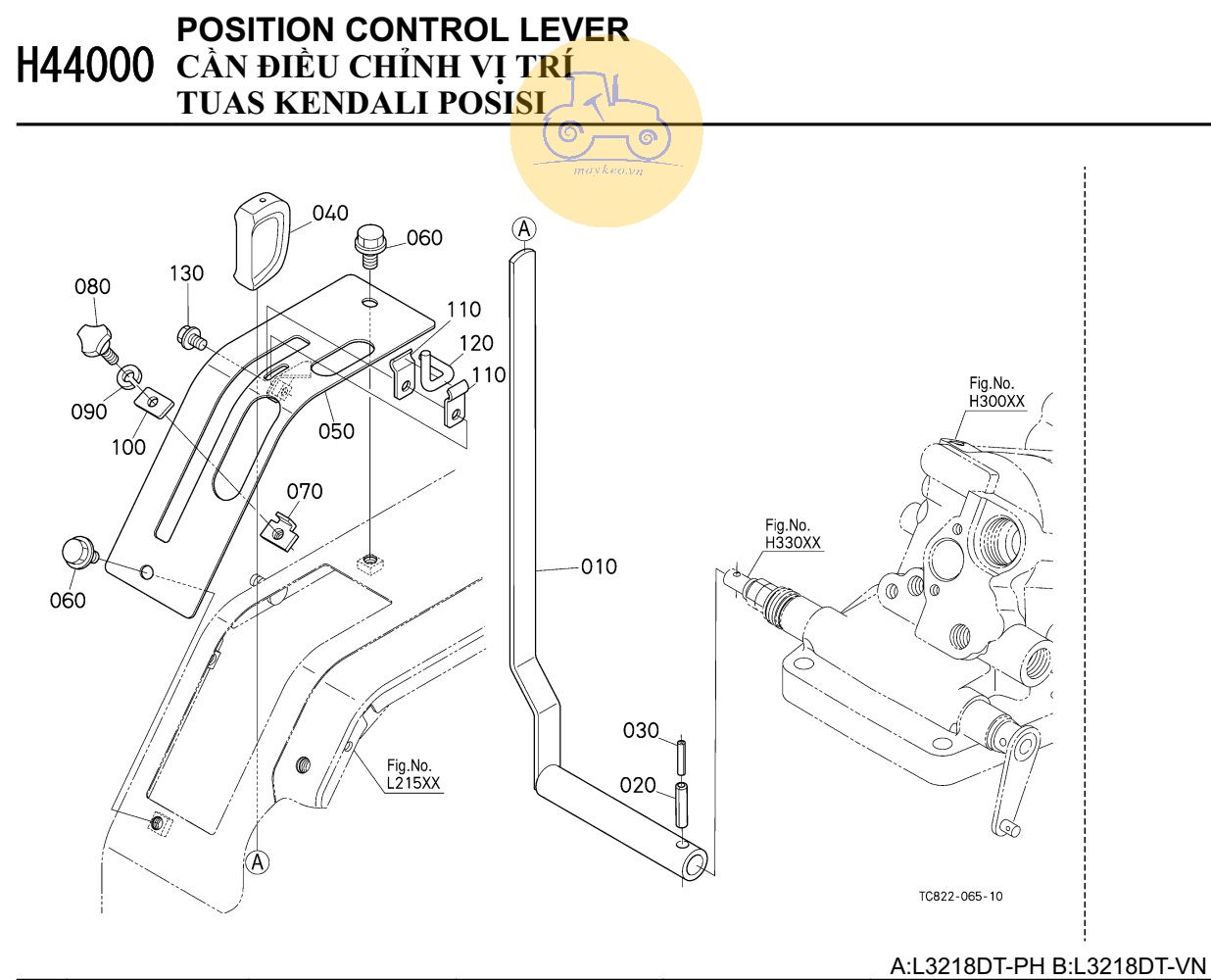 H44000 POSITION CONTROL LEVER
CẦN ĐIỀU CHỈNH VỊ TRÍ
TUAS KENDALI POSISI

maykeo.vn

040
060
130
080
110
120
110
090
100
050
070
060
A
010
Fig.No.
H300XX
Fig.No.
H330XX
030
020
Fig.No.
L215XX
A
TC822-065-10

A:L3218DT-PH B:L3218DT-VN